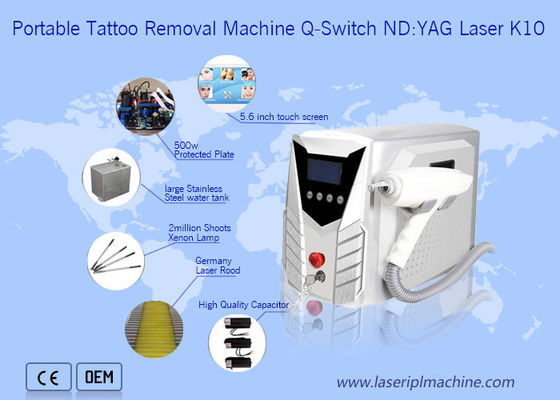 Portable Tattoo Removal Machine Q-Switch ND:YAG Laser K10

5.6 inch touch screen

500w
Protected Plate

large Stainless
Steel water tank

2million Shoots
Xenon Lamp

Germany
Laser Rood

High Quality Capacitor

CE

OEM

www.laseriplmachine.com