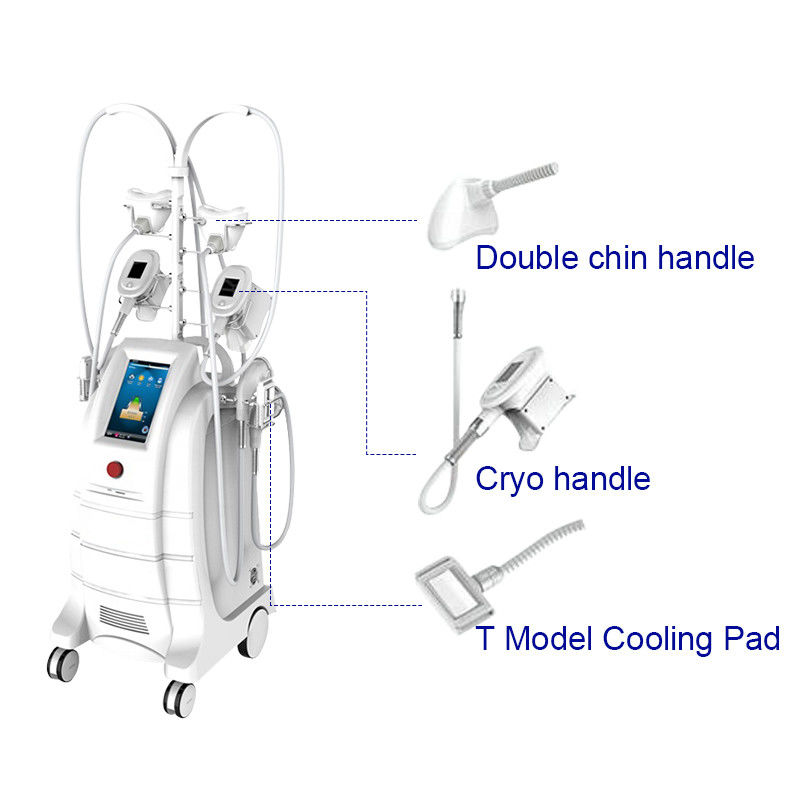 Double chin handle

Cryo handle

T Model Cooling Pad